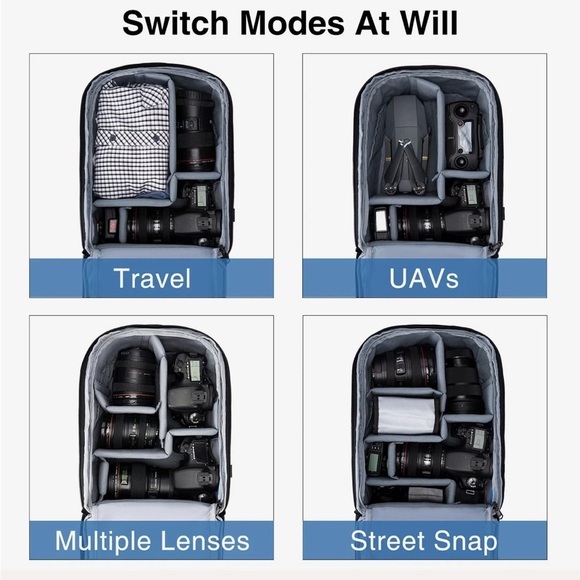 Switch Modes At Will

Travel

UAVs

Multiple Lenses

Street Snap